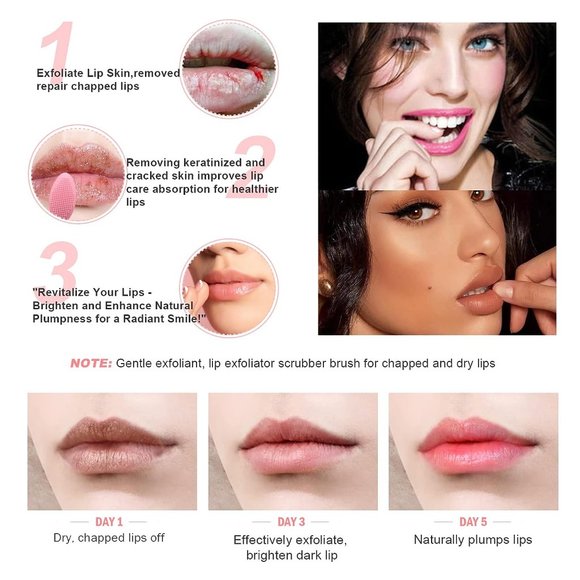 1

Exfoliate Lip Skin,removed repair chapped lips

2

Removing keratinized and cracked skin improves lip care absorption for healthier lips

3

"Revitalize Your Lips - Brighten and Enhance Natural Plumpness for a Radiant Smile!"

NOTE: Gentle exfoliant, lip exfoliator scrubber brush for chapped and dry lips

DAY 1
Dry, chapped lips off

DAY 3
Effectively exfoliate, brighten dark lip

DAY 5
Naturally plumps lips